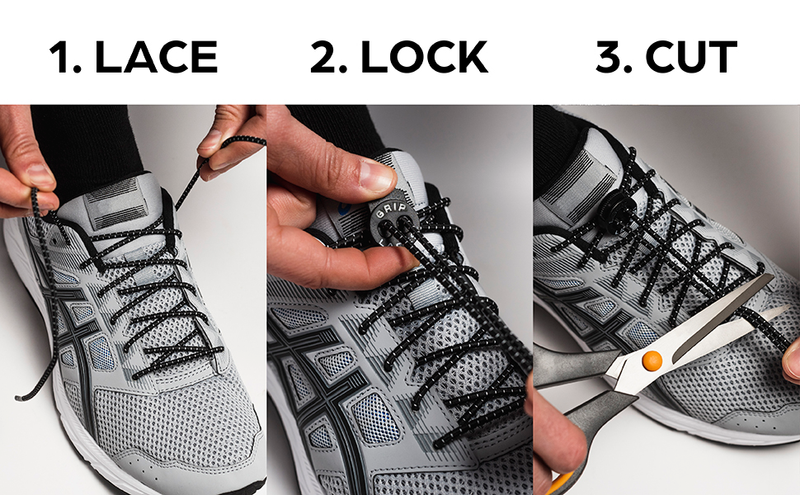 1. LACE

2. LOCK

3. CUT

GRIP