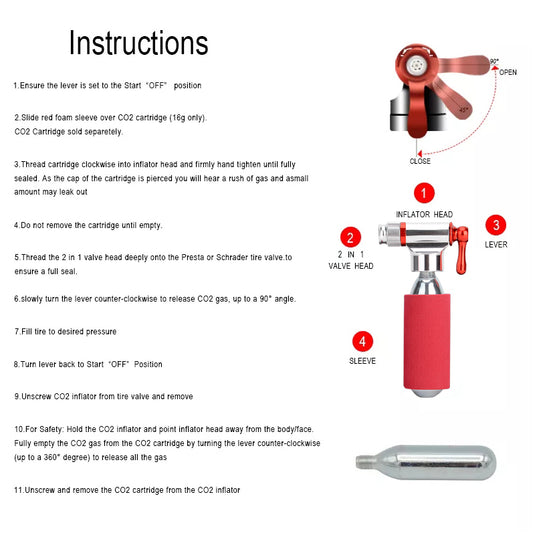 Instructions

1.Ensure the lever is set to the Start "OFF" position

2.Slide red foam sleeve over CO2 cartridge (16g only).
CO2 Cartridge sold separetely.

3.Thread cartridge clockwise into inflator head and firmly hand tighten until fully sealed. As the cap of the cartridge is pierced you will hear a rush of gas and asmall amount may leak out

4.Do not remove the cartridge until empty.

5.Thread the 2 in 1 valve head deeply onto the Presta or Schrader tire valve.to ensure a full seal.

6.slowly turn the lever counter-clockwise to release CO2 gas, up to a 90° angle.

7.Fill tire to desired pressure

8.Turn lever back to Start "OFF" Position

9.Unscrew CO2 inflator from tire valve and remove

10.For Safety: Hold the CO2 inflator and point inflator head away from the body/face. Fully empty the CO2 gas from the CO2 cartridge by turning the lever counter-clockwise (up to a 360° degree) to release all the gas

11.Unscrew and remove the CO2 cartridge from the CO2 inflator

90°
OPEN
45°
CLOSE

1
INFLATOR HEAD
2
2 IN 1
VALVE HEAD
3
LEVER
4
SLEEVE