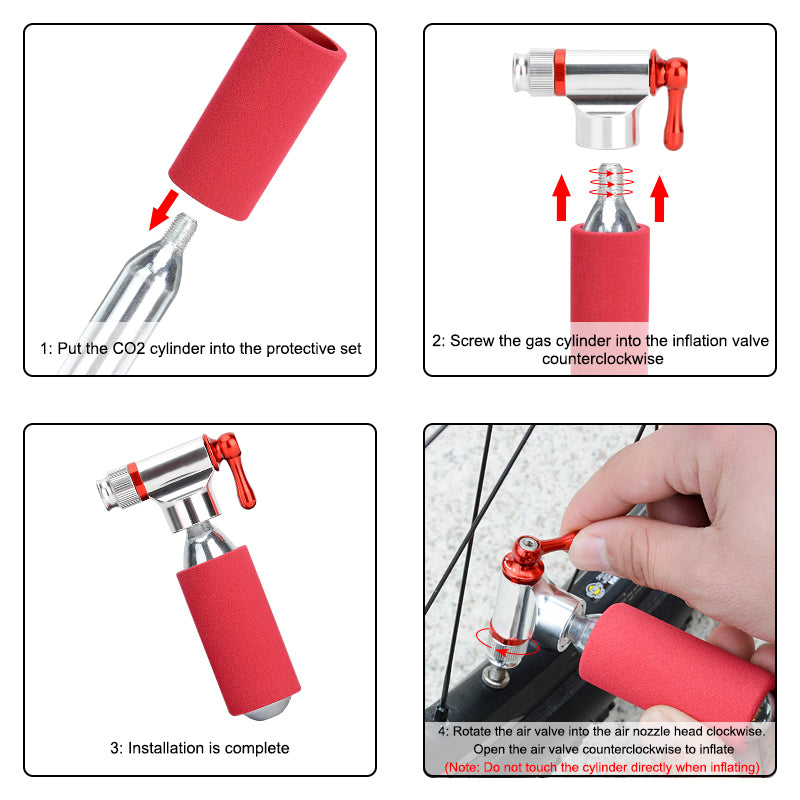 1: Put the CO2 cylinder into the protective set

2: Screw the gas cylinder into the inflation valve counterclockwise

3: Installation is complete

4: Rotate the air valve into the air nozzle head clockwise. Open the air valve counterclockwise to inflate (Note: Do not touch the cylinder directly when inflating)